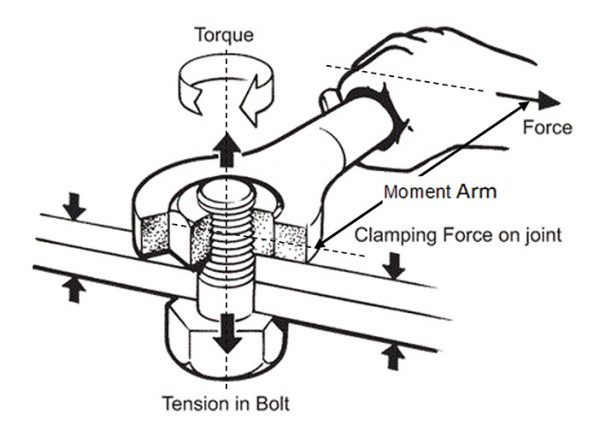 Torque

Force

Moment Arm

Clamping Force on joint

Tension in Bolt